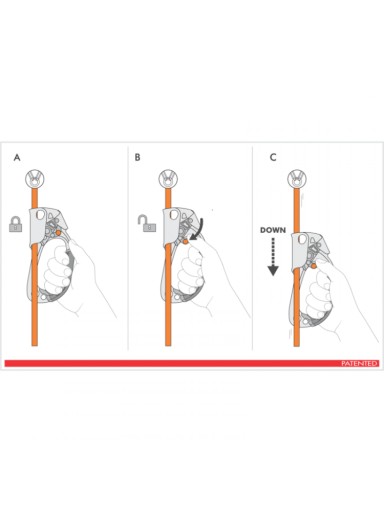 A

B

C

DOWN

PATENTED