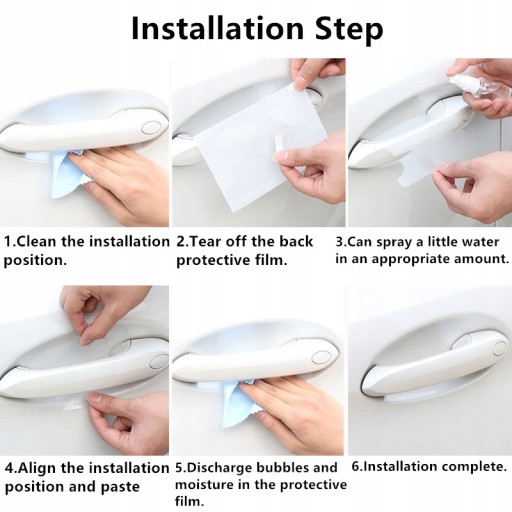 Installation Step

1.Clean the installation position.

2.Tear off the back protective film.

3.Can spray a little water in an appropriate amount.

4.Align the installation position and paste

5.Discharge bubbles and moisture in the protective film.

6.Installation complete.