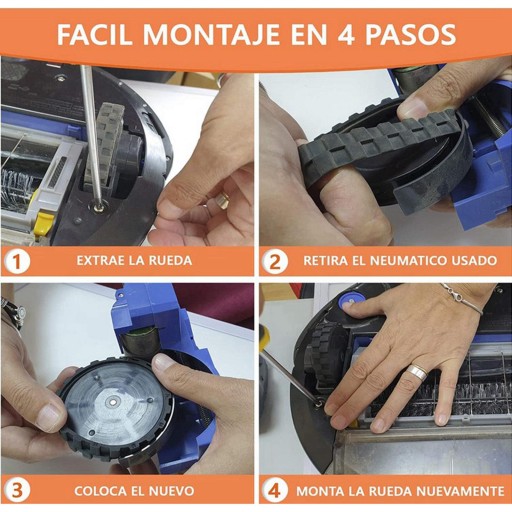 FACIL MONTAJE EN 4 PASOS

1 EXTRAE LA RUEDA

2 RETIRA EL NEUMATICO USADO

3 COLOCA EL NUEVO

4 MONTA LA RUEDA NUEVAMENTE