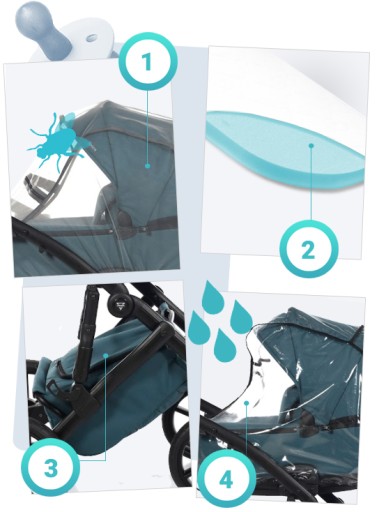 1

2

3

4