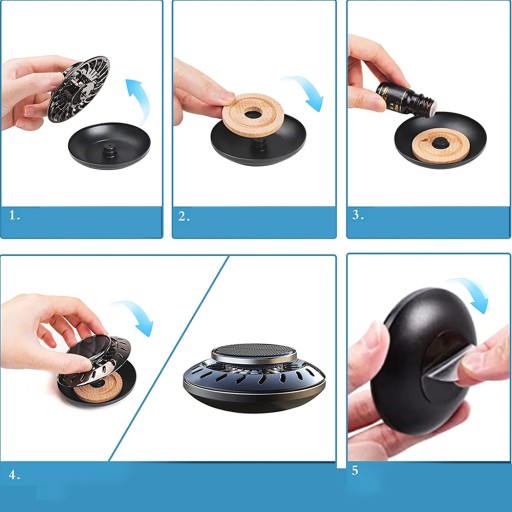 1.

2.

3.

4.

5