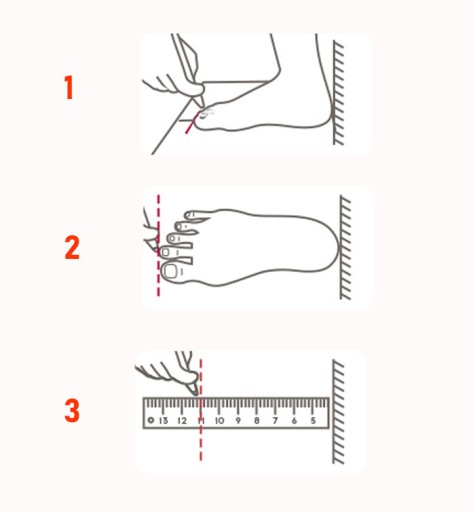 1

2

3

13 12 11 10 9 8 7 6 5