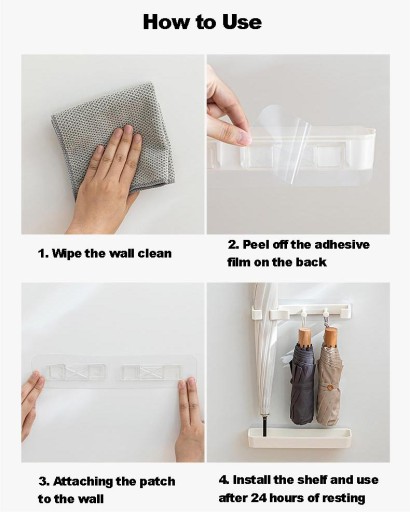 How to Use

1. Wipe the wall clean

2. Peel off the adhesive film on the back

3. Attaching the patch to the wall

4. Install the shelf and use after 24 hours of resting