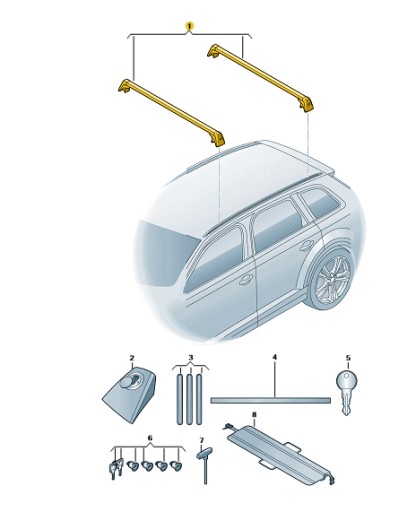 1

2
3
4
5
6
7
8