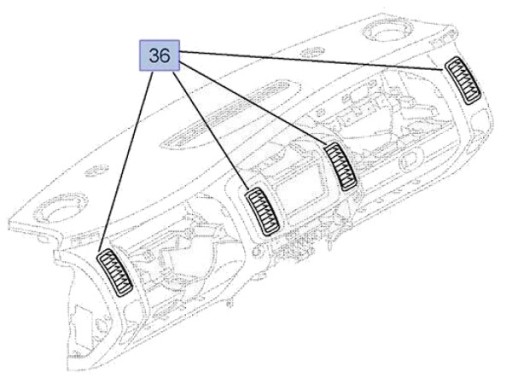 36