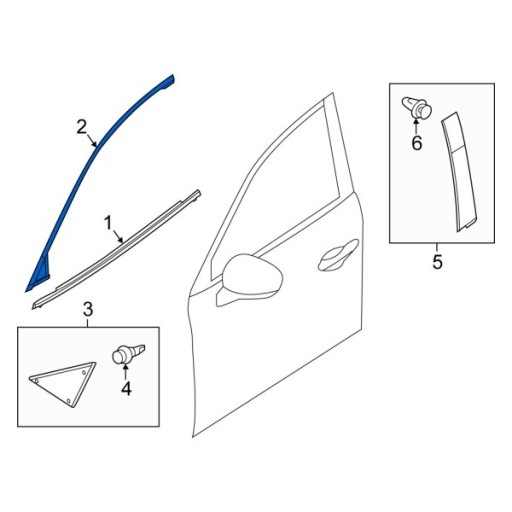 2
1
6
5
3
4