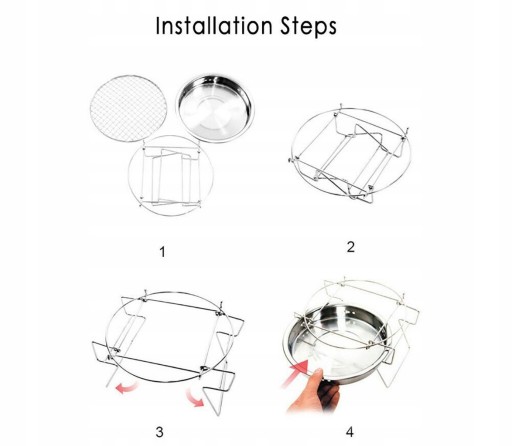 Installation Steps

1

2

3

4