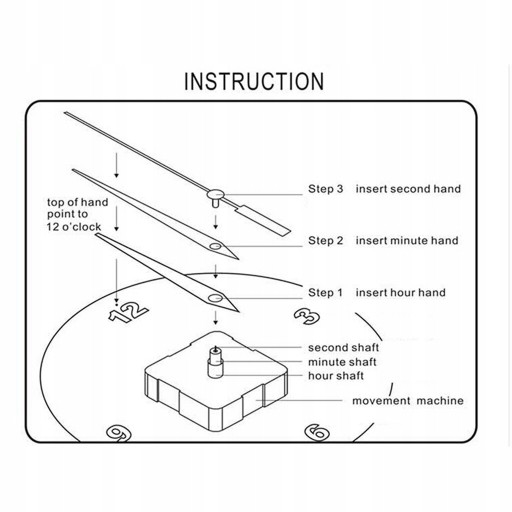 INSTRUCTION

top of hand point to 12 o'clock

Step 3 insert second hand

Step 2 insert minute hand

Step 1 insert hour hand

12

3

second shaft

minute shaft

hour shaft

movement machine

9

6