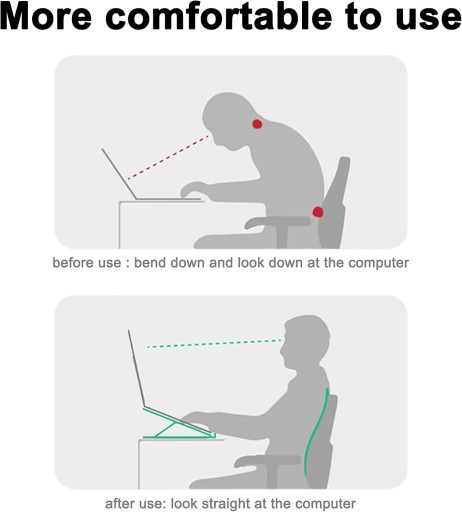 More comfortable to use

before use : bend down and look down at the computer

after use: look straight at the computer