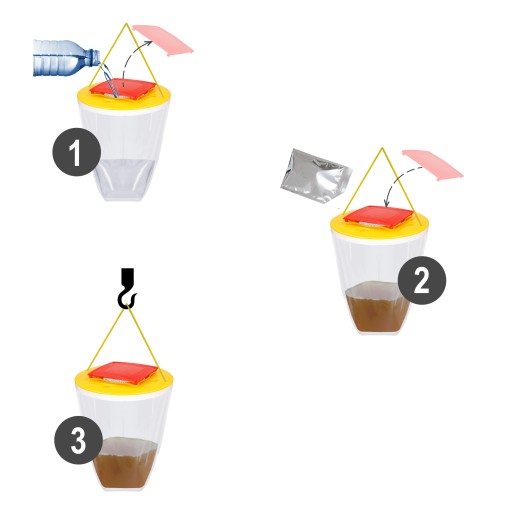 1

2

3