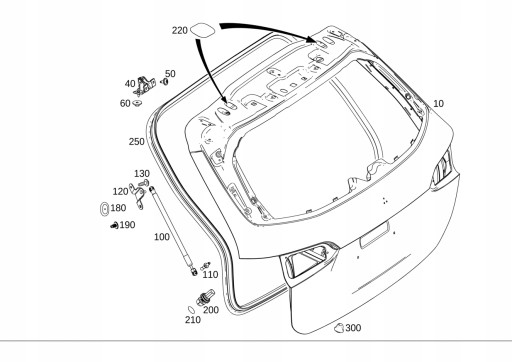 220
50
40
60
10
250
130
120
180
190
100
110
200
210
300