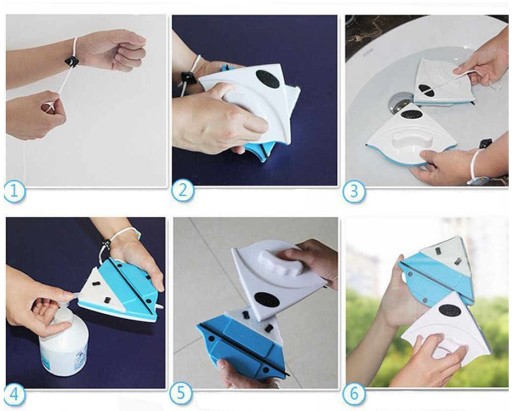 1

2

3

4

5

6