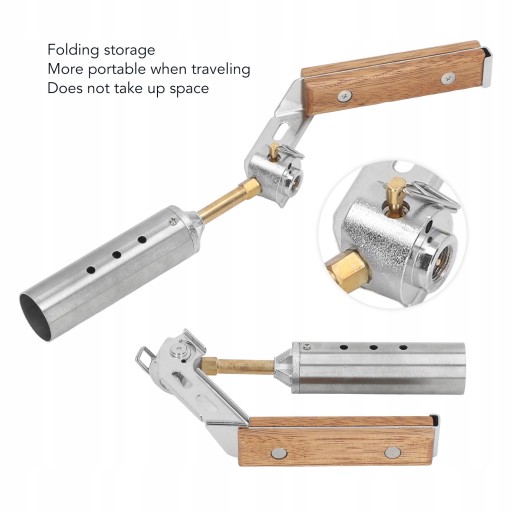 Folding storage
More portable when traveling
Does not take up space