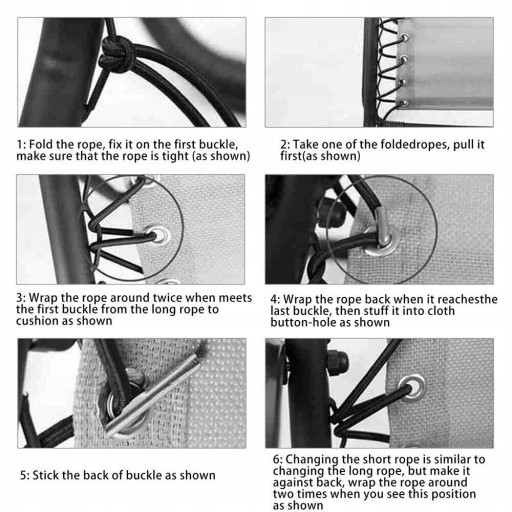 1: Fold the rope, fix it on the first buckle, make sure that the rope is tight (as shown)

2: Take one of the foldedropes, pull it first(as shown)

3: Wrap the rope around twice when meets the first buckle from the long rope to cushion as shown

4: Wrap the rope back when it reachesthe last buckle, then stuff it into cloth button-hole as shown

5: Stick the back of buckle as shown

6: Changing the short rope is similar to changing the long rope, but make it against back, wrap the rope around two times when you see this position as shown