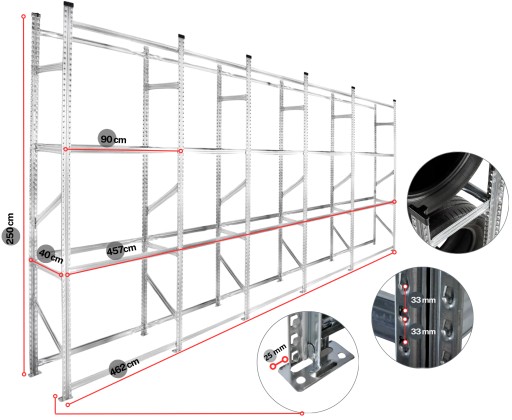 250 cm
90 cm
40 cm
457 cm
462 cm
25 mm
33 mm
33 mm