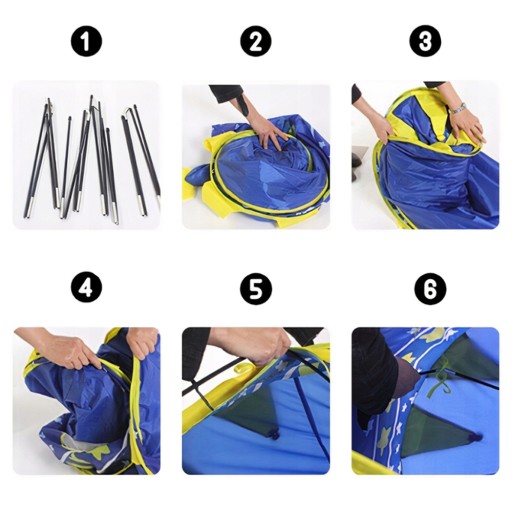 1

2

3

4

5

6