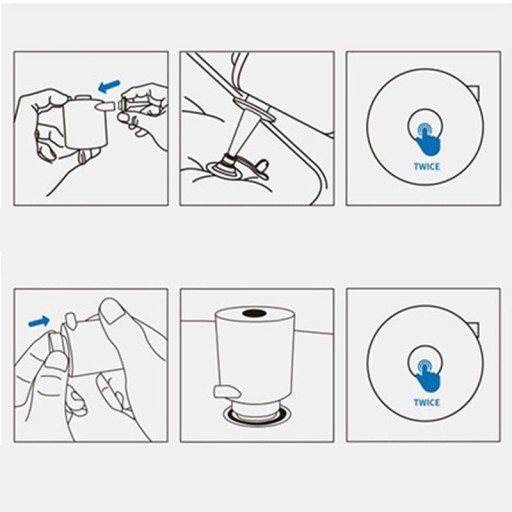 TWICE

TWICE