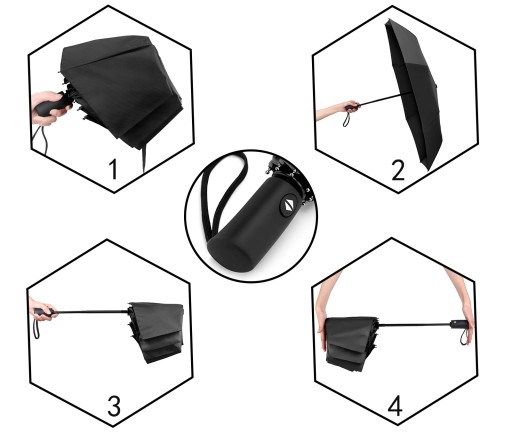 1

2

3

4