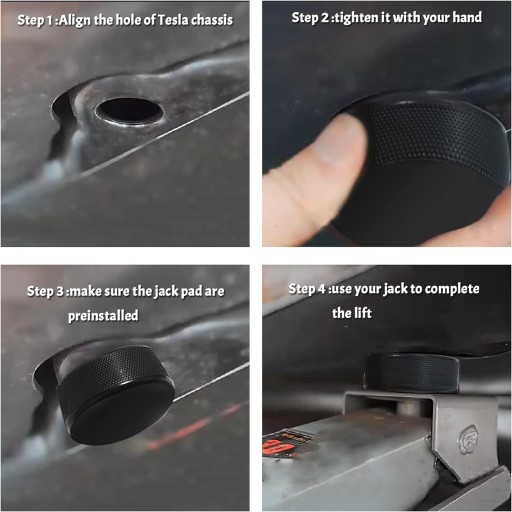 Step 1 :Align the hole of Tesla chassis

Step 2 :tighten it with your hand

Step 3 :make sure the jack pad are preinstalled

Step 4 :use your jack to complete the lift