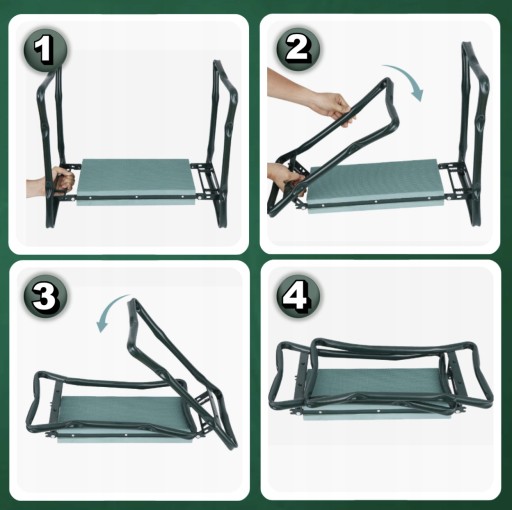 1

2

3

4