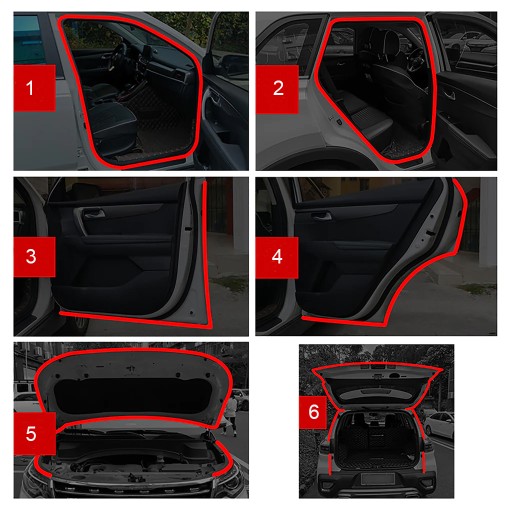 1

2

3

4

5

6