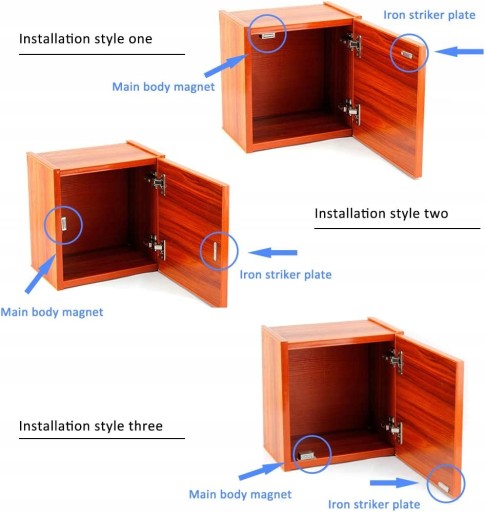 Installation style one

Iron striker plate

Main body magnet

Installation style two

Iron striker plate

Main body magnet

Installation style three

Main body magnet

Iron striker plate