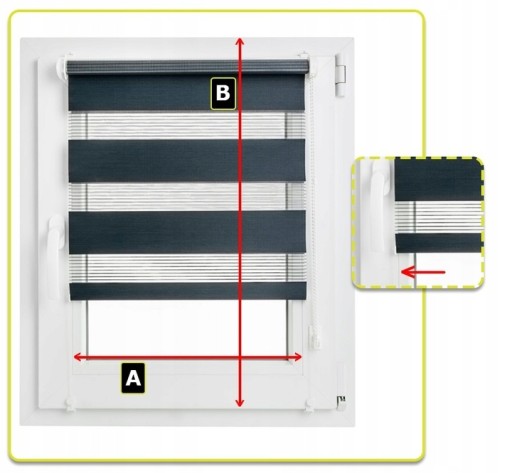 B

A