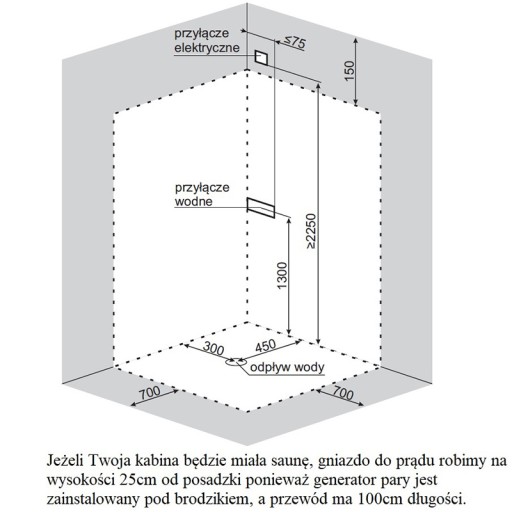 przyłącze elektryczne

≤75

150

przyłącze wodne

≥2250

1300

300

450

odpływ wody

700

700

Jeżeli Twoja kabina będzie miała saunę, gniazdo do prądu robimy na wysokości 25cm od posadzki ponieważ generator pary jest zainstalowany pod brodzikiem, a przewód ma 100cm długości.