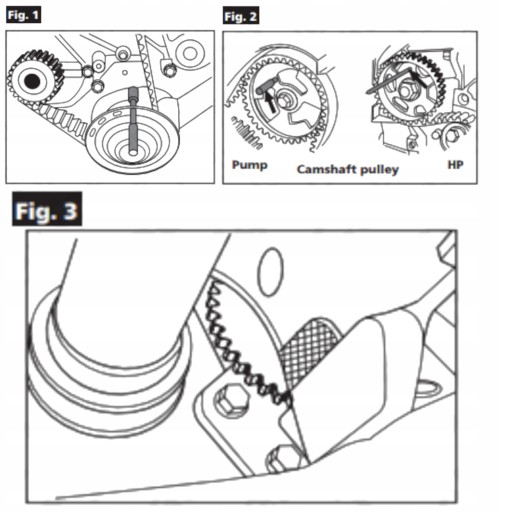 Fig. 1

Fig. 2

Pump
Camshaft pulley
HP

Fig. 3