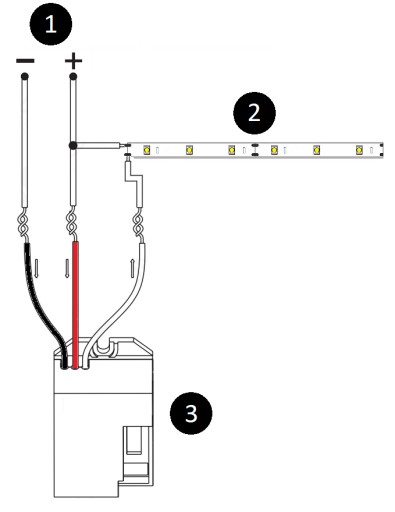 1
−
+
2
3