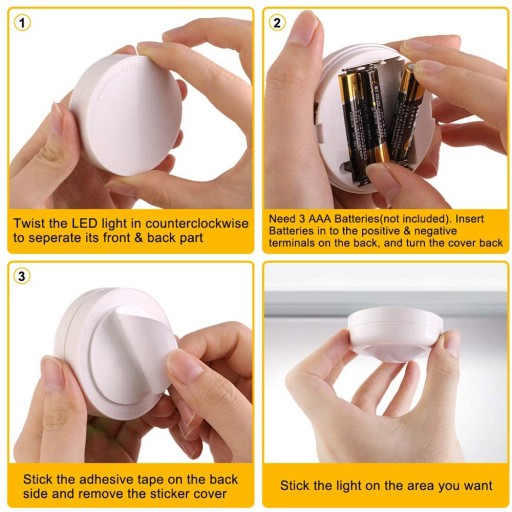 1

Twist the LED light in counterclockwise to seperate its front & back part

2

Need 3 AAA Batteries(not included). Insert Batteries in to the positive & negative terminals on the back, and turn the cover back

3

Stick the adhesive tape on the back side and remove the sticker cover

Stick the light on the area you want