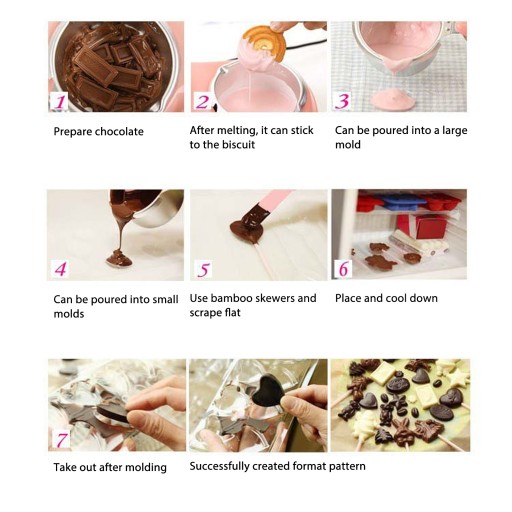 1

Prepare chocolate

2

After melting, it can stick to the biscuit

3

Can be poured into a large mold

4

Can be poured into small molds

5

Use bamboo skewers and scrape flat

6

Place and cool down

7

Take out after molding

Successfully created format pattern