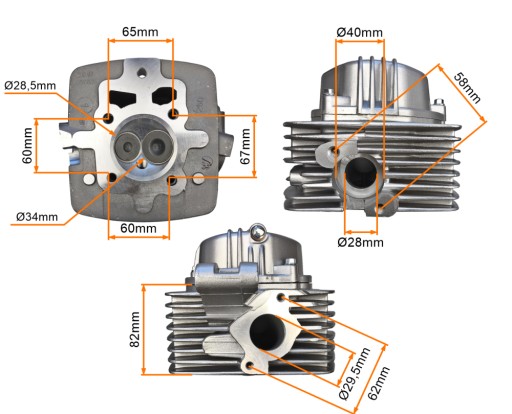 65mm
Ø28,5mm
60mm
67mm
Ø34mm
60mm
Ø40mm
58mm
Ø28mm
82mm
Ø29,5mm
62mm