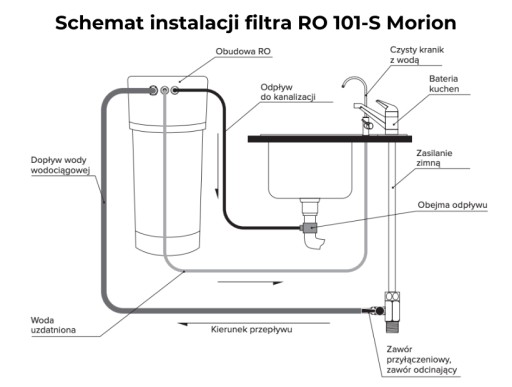 Schemat instalacji filtra RO 101-S Morion

Obudowa RO

Czysty kranik z wodą

Bateria kuchen

Odpływ do kanalizacji

Zasilanie zimną

Dopływ wody wodociągowej

Obejma odpływu

Woda uzdatniona

Kierunek przepływu

Zawór przyłączeniowy, zawór odcinający