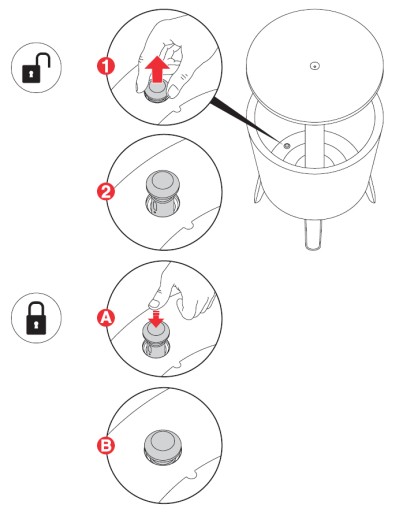 1
2
A
B