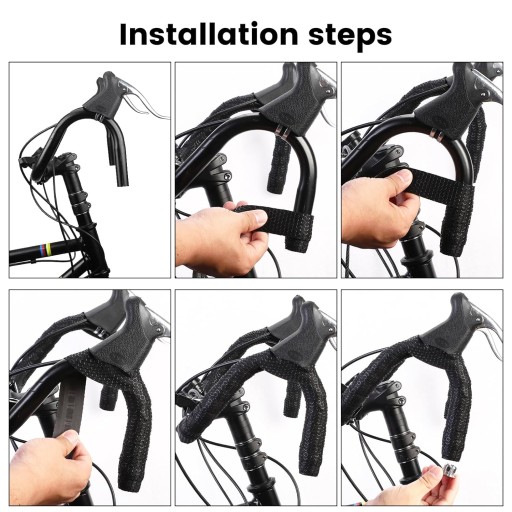 Installation steps