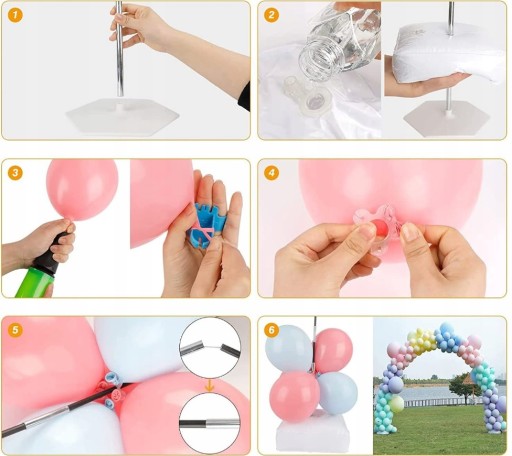 1

2

3

4

5

6