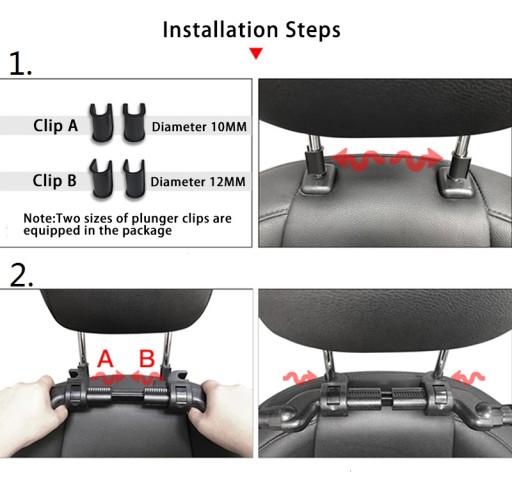 Installation Steps

1.

Clip A

Diameter 10MM

Clip B

Diameter 12MM

Note:Two sizes of plunger clips are equipped in the package

2.

A

B