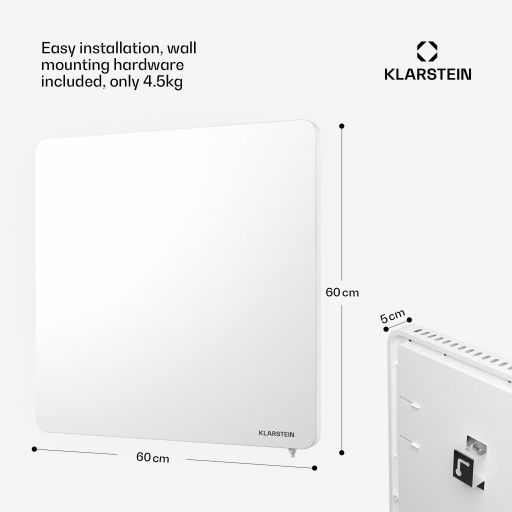 Easy installation, wall mounting hardware included, only 4.5kg

KLARSTEIN

60 cm

5 cm

KLARSTEIN

60 cm