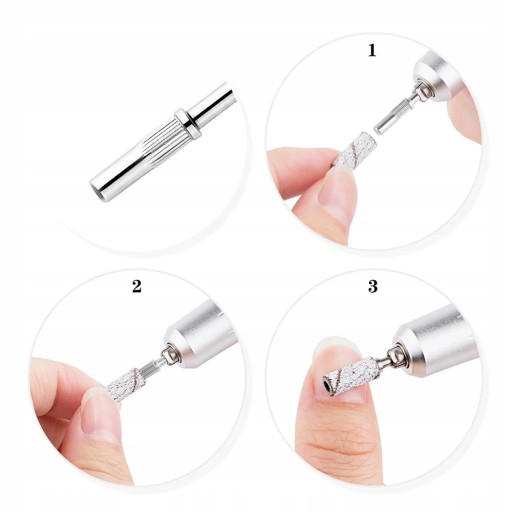 1

2

3