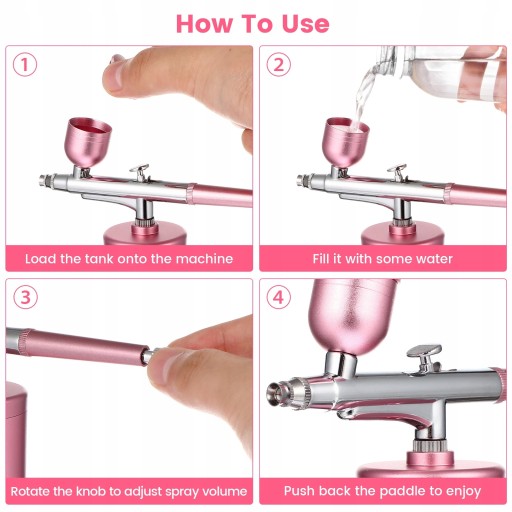 How To Use

1

Load the tank onto the machine

2

Fill it with some water

3

Rotate the knob to adjust spray volume

4

Push back the paddle to enjoy