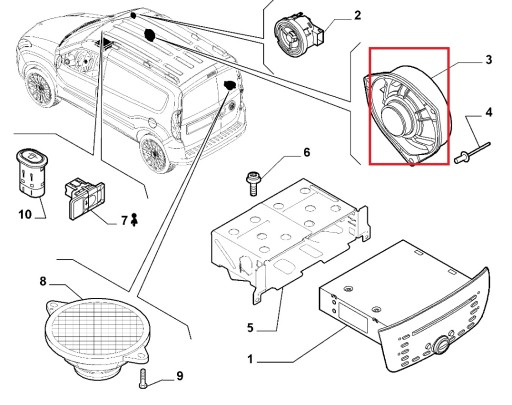 2
3
4
6
10
7
8
5
1
9