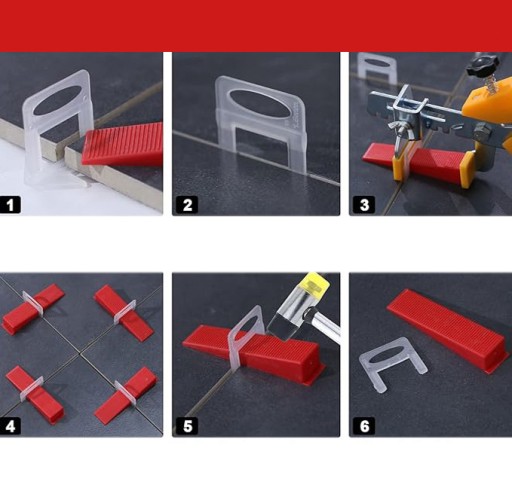 1

2

3

4

5

6