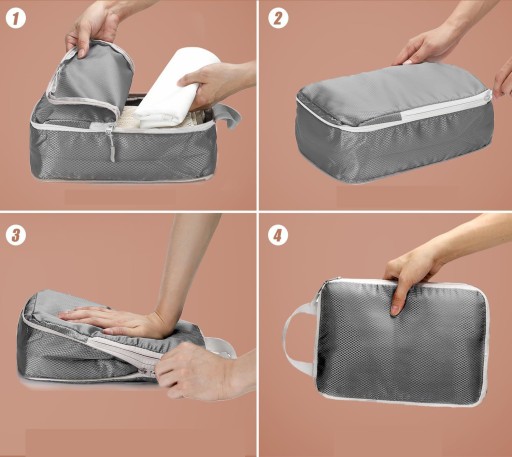 1
2
3
4