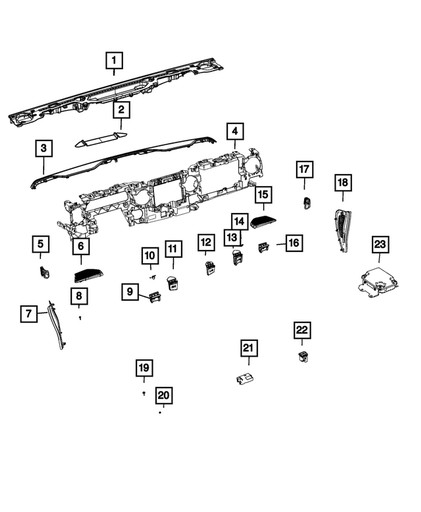 1
2
3
4
17
18
15
14
13
16
5
6
10
11
12
23
9
8
7
22
21
19
20