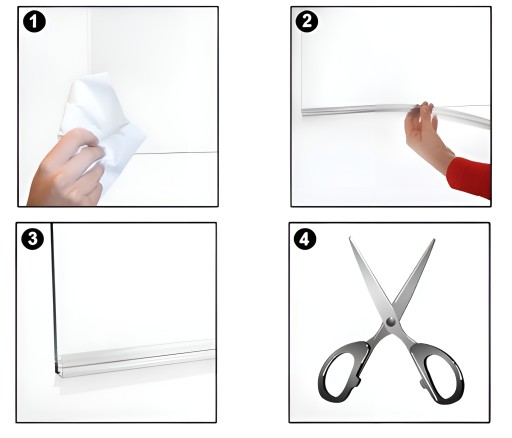 1

2

3

4