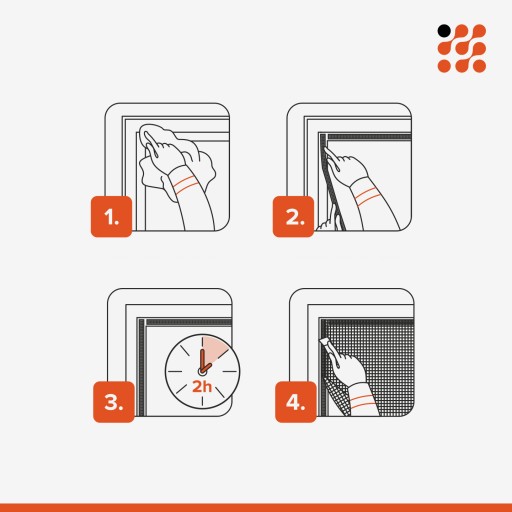 1.

2.

3.

2h

4.