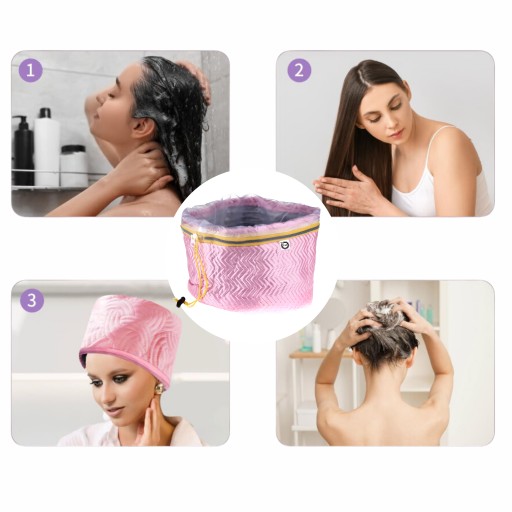 1

2

3