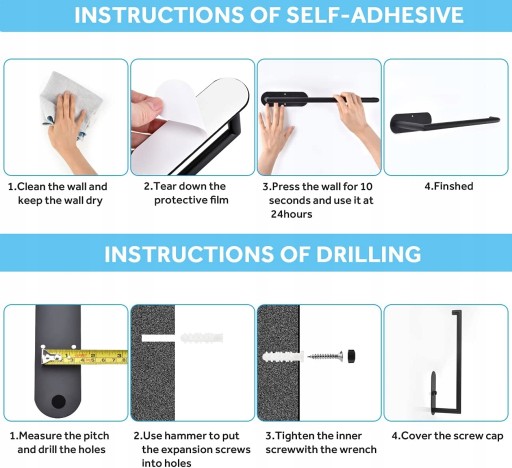 INSTRUCTIONS OF SELF-ADHESIVE

1.Clean the wall and keep the wall dry

2.Tear down the protective film

3.Press the wall for 10 seconds and use it at 24hours

4.Finshed

INSTRUCTIONS OF DRILLING

1.Measure the pitch and drill the holes

2.Use hammer to put the expansion screws into holes

3.Tighten the inner screwwith the wrench

4.Cover the screw cap