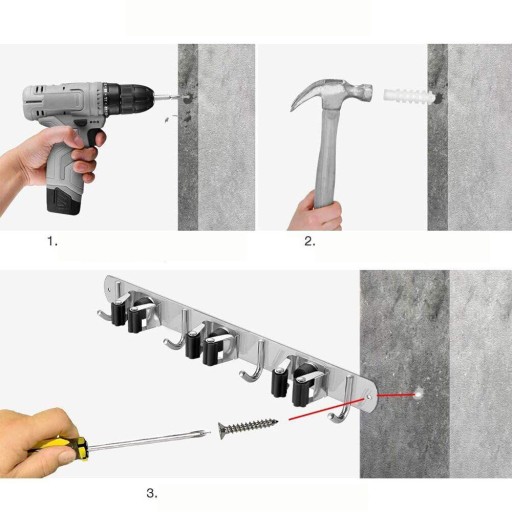 1.

2.

3.